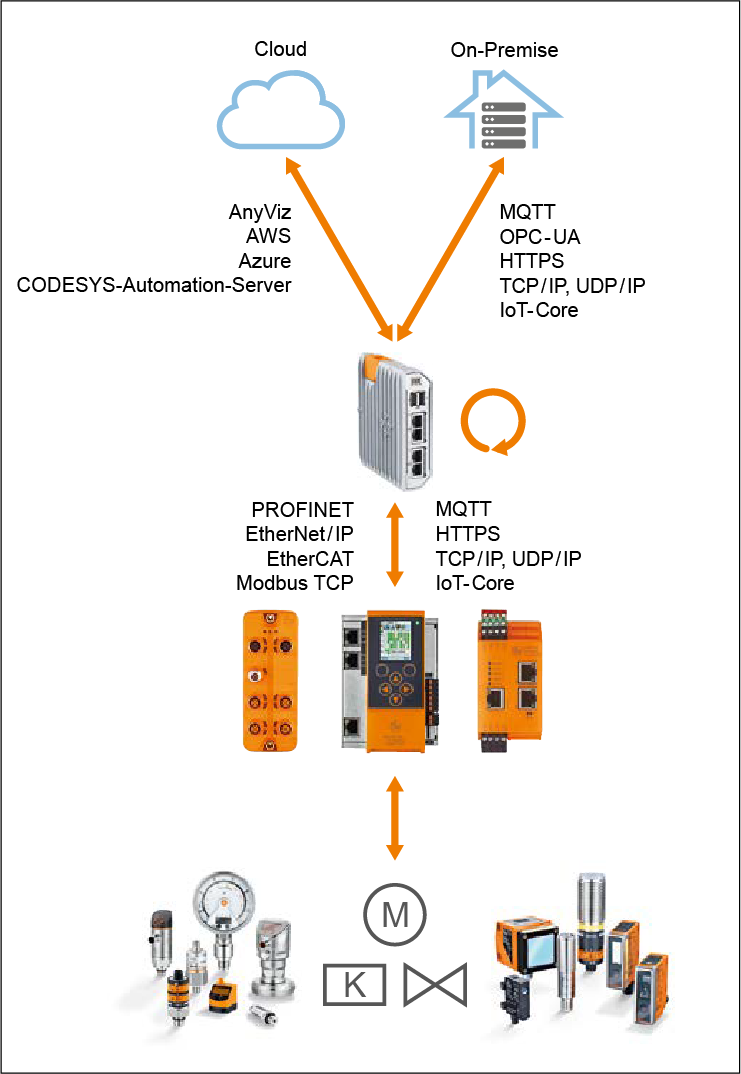 Cloud

On-Premise

AnyViz
AWS
Azure
CODESYS-Automation-Server

MQTT
OPC-UA
HTTPS
TCP/IP, UDP/IP
IoT-Core

PROFINET
EtherNet/IP
EtherCAT
Modbus TCP

MQTT
HTTPS
TCP/IP, UDP/IP
IoT-Core

M

K